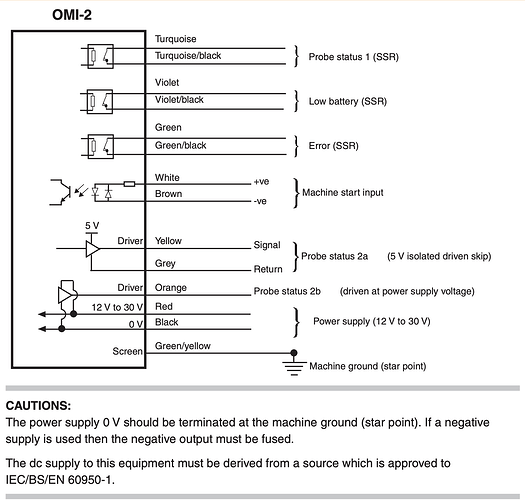 OMI-2

Turquoise
Turquoise/black
Probe status 1 (SSR)

Violet
Violet/black
Low battery (SSR)

Green
Green/black
Error (SSR)

White
+ve
Brown
-ve
Machine start input

5 V
Driver
Yellow
Signal
Grey
Return
Probe status 2a (5 V isolated driven skip)

Driver
Orange
Probe status 2b (driven at power supply voltage)

12 V to 30 V
Red
0 V
Black
Power supply (12 V to 30 V)

Screen
Green/yellow
Machine ground (star point)

CAUTIONS:
The power supply 0 V should be terminated at the machine ground (star point). If a negative supply is used then the negative output must be fused.

The dc supply to this equipment must be derived from a source which is approved to IEC/BS/EN 60950-1.